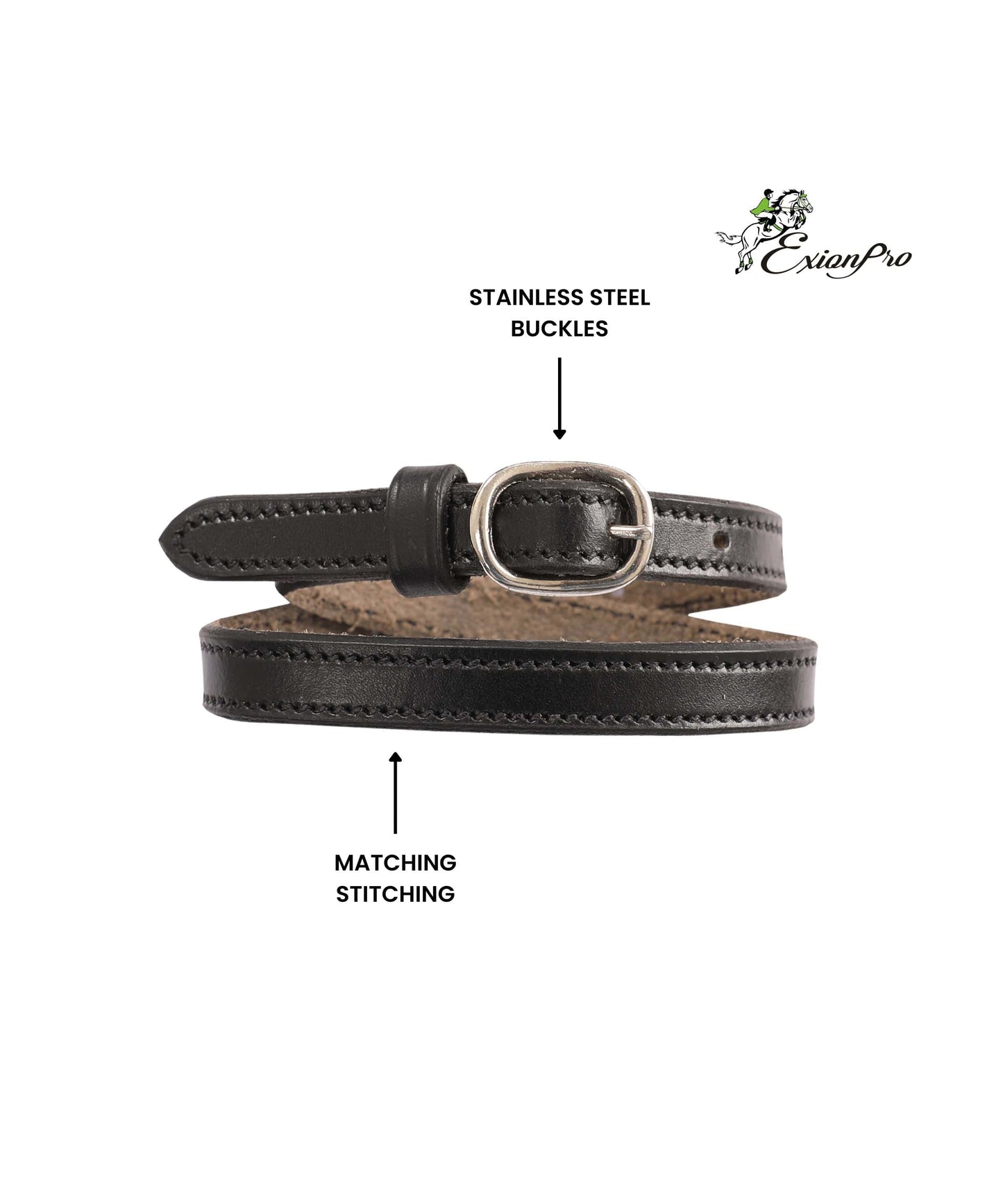 ExionPro

STAINLESS STEEL BUCKLES

MATCHING STITCHING