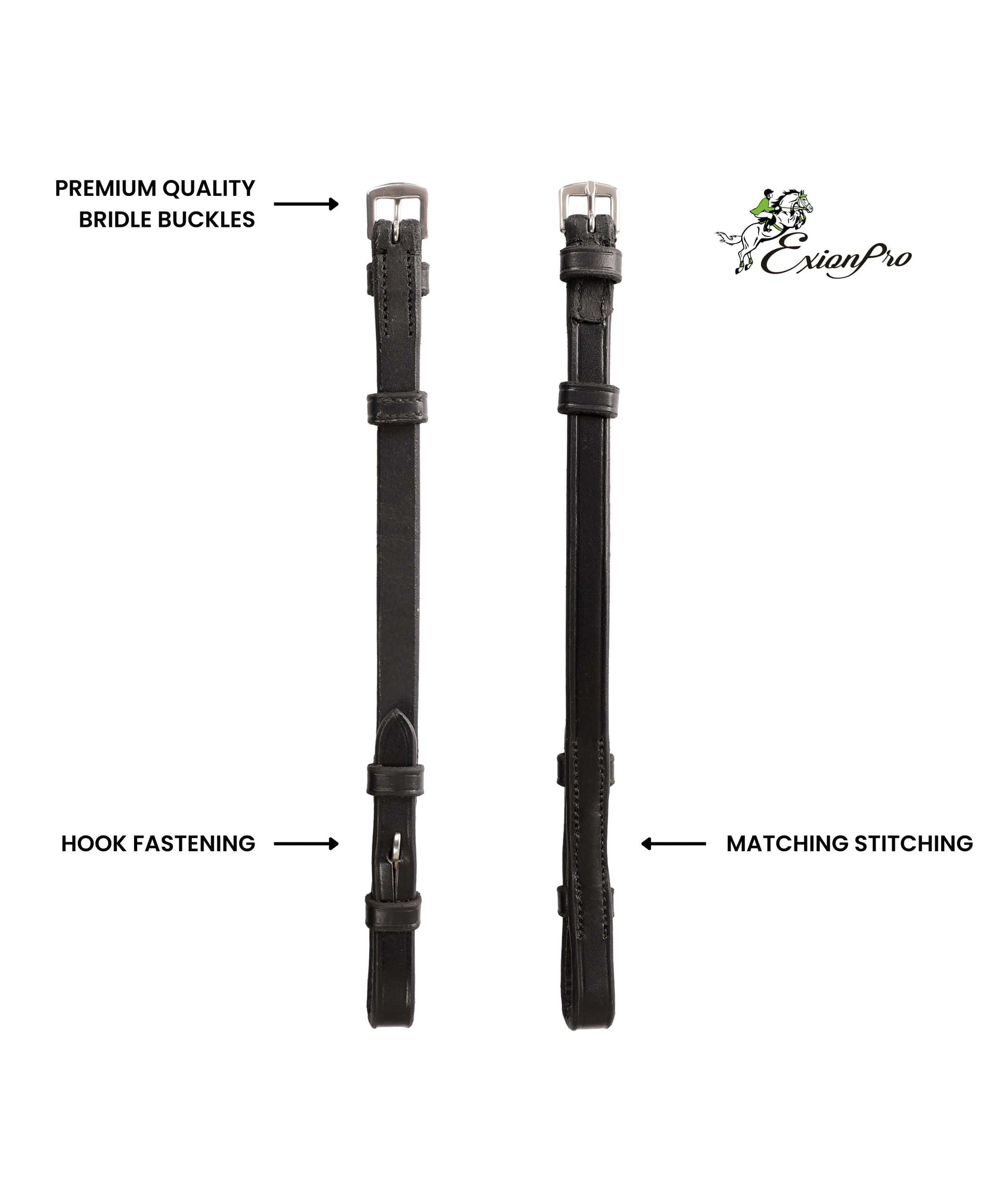 PREMIUM QUALITY
BRIDLE BUCKLES

ExionPro

HOOK FASTENING

MATCHING STITCHING